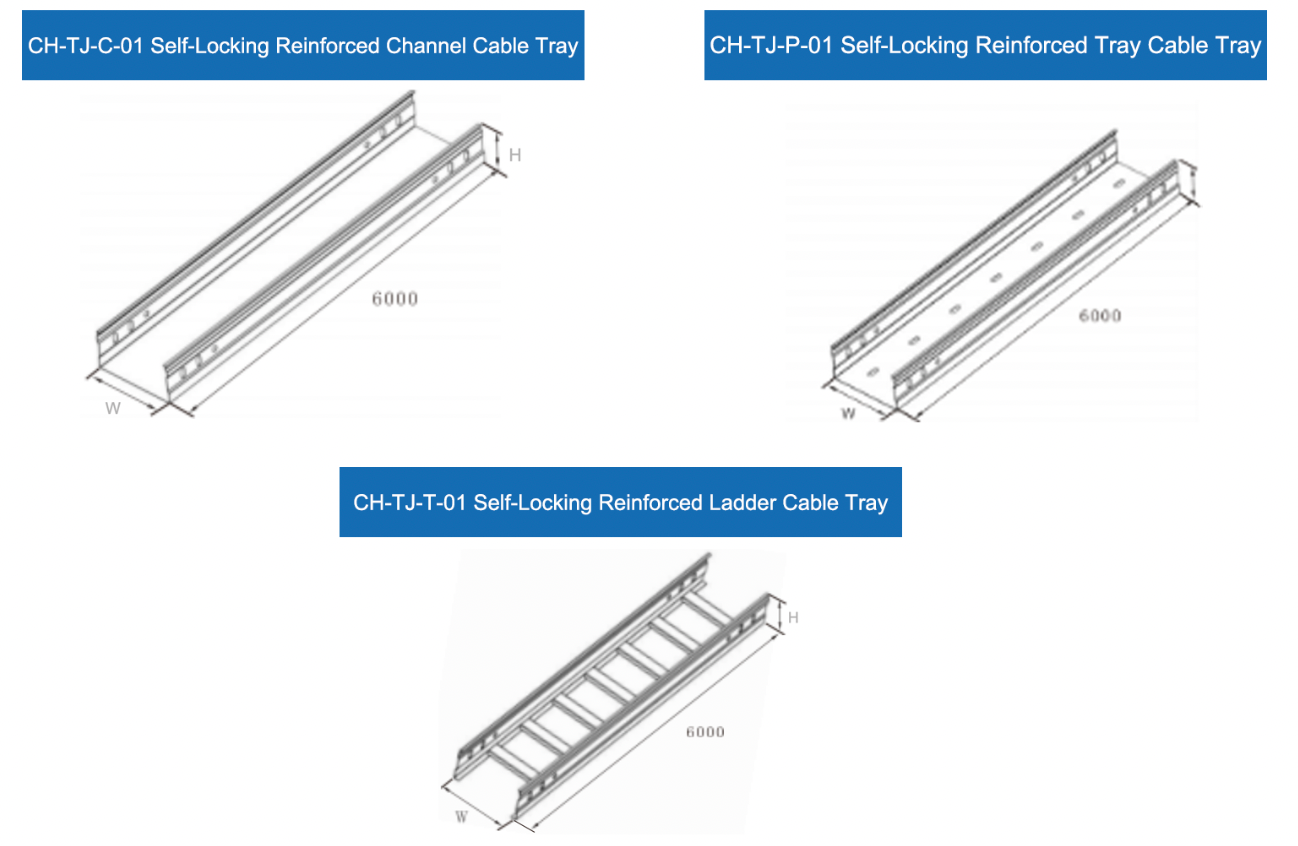 CH-TJ-C-01 Self-Locking Reinforced Channel Cable Tray

H

6000

W

CH-TJ-P-01 Self-Locking Reinforced Tray Cable Tray

6000

W

CH-TJ-T-01 Self-Locking Reinforced Ladder Cable Tray

H

6000

W